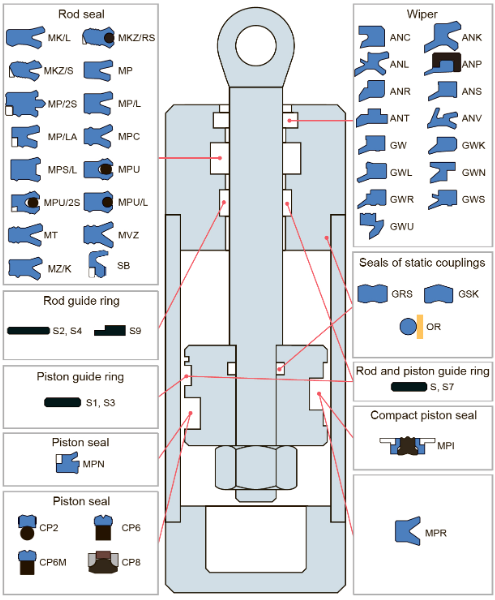 Rod seal

MK/L MKZ/RS
MKZ/S MP
MP/2S MP/L
MP/LA MPC
MPS/L MPU
MPU/2S MPU/L
MT MVZ
MZ/K SB

Rod guide ring

S2, S4 S9

Piston guide ring

S1, S3

Piston seal

MPN

Piston seal

CP2 CP6
CP6M CP8

Wiper

ANC ANK
ANL ANP
ANR ANS
ANT ANV
GW GWK
GWL GWN
GWR GWS
GWU

Seals of static couplings

GRS GSK
OR

Rod and piston guide ring

S, S7

Compact piston seal

MPI

MPR