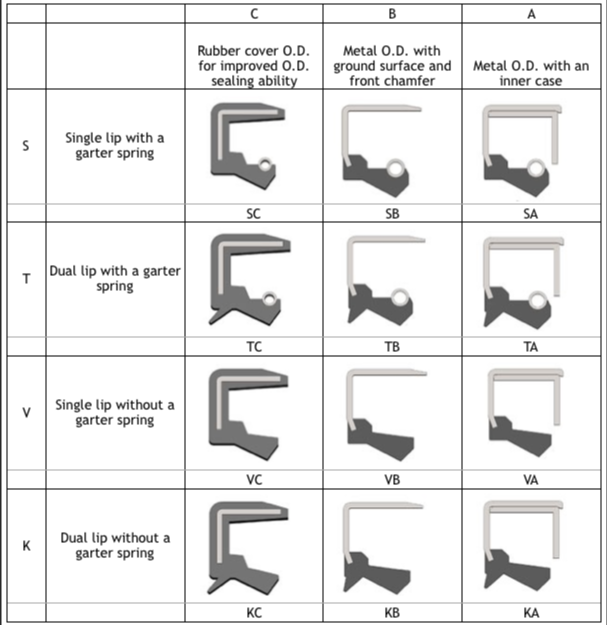 |  |  | C | B | A |
|---|---|---|---|---|
|  |  | Rubber cover O.D. for improved O.D. sealing ability | Metal O.D. with ground surface and front chamfer | Metal O.D. with an inner case |
| S | Single lip with a garter spring |  |  |  |
|  |  | SC | SB | SA |
| T | Dual lip with a garter spring |  |  |  |
|  |  | TC | TB | TA |
| V | Single lip without a garter spring |  |  |  |
|  |  | VC | VB | VA |
| K | Dual lip without a garter spring |  |  |  |
|  |  | KC | KB | KA |